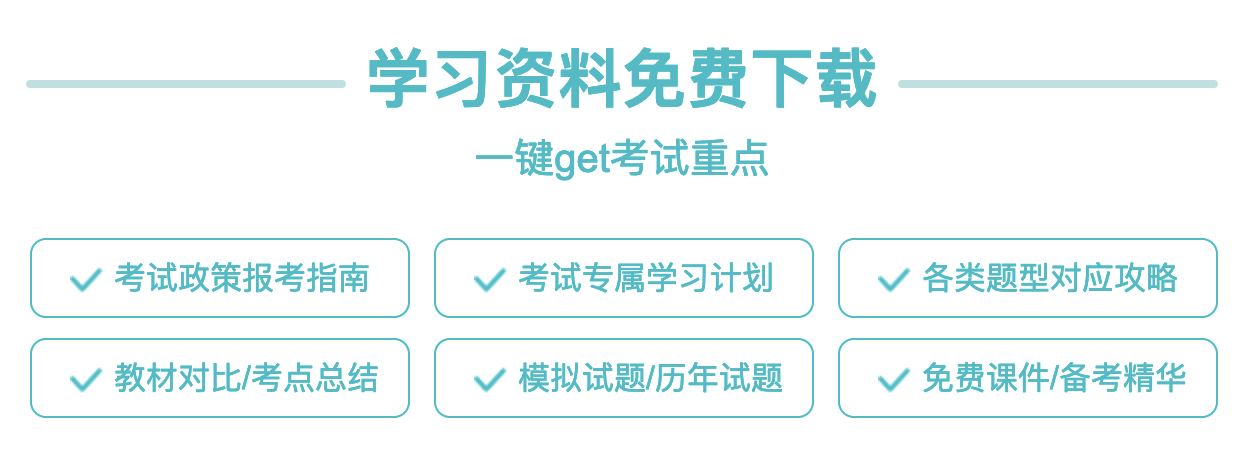 学习资料免费下载

一键get考试重点

考试政策报考指南

考试专属学习计划

各类题型对应攻略

教材对比/考点总结

模拟试题/历年试题

免费课件/备考精华